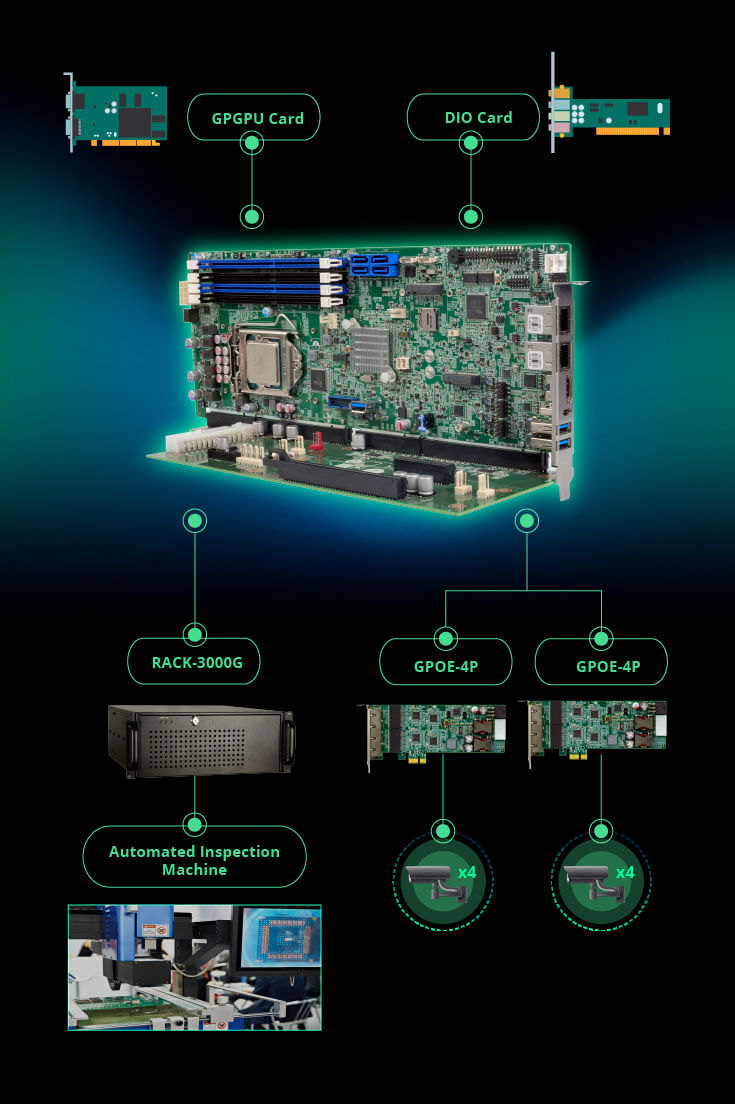 GPGPU Card

DIO Card

RACK-3000G

GPOE-4P

GPOE-4P

Automated Inspection Machine

x4

x4